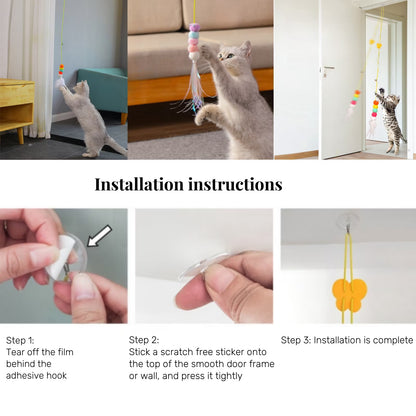 Installation instructions

Step 1:
Tear off the film behind the adhesive hook

Step 2:
Stick a scratch free sticker onto the top of the smooth door frame or wall, and press it tightly

Step 3: Installation is complete