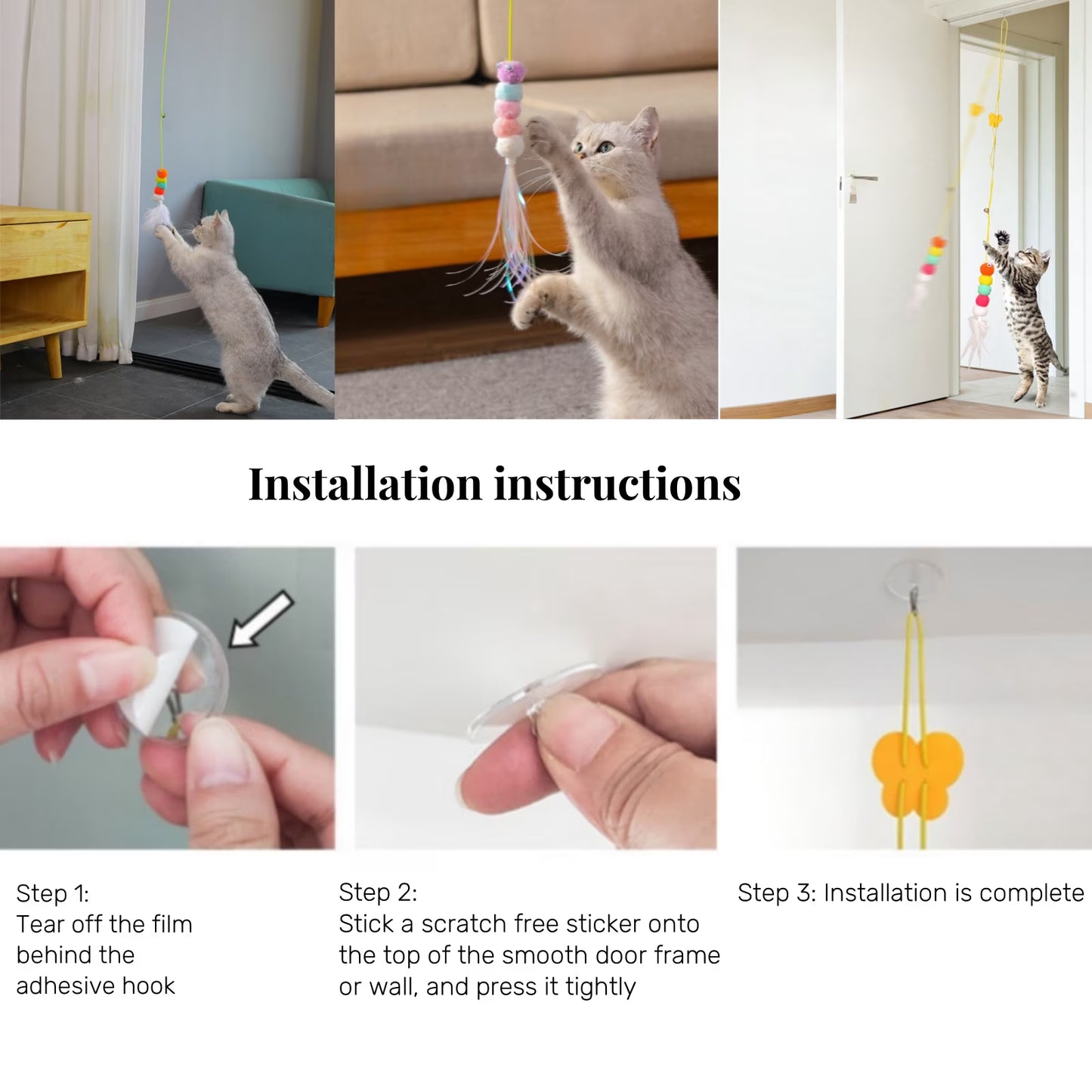 Installation instructions

Step 1:
Tear off the film behind the adhesive hook

Step 2:
Stick a scratch free sticker onto the top of the smooth door frame or wall, and press it tightly

Step 3: Installation is complete